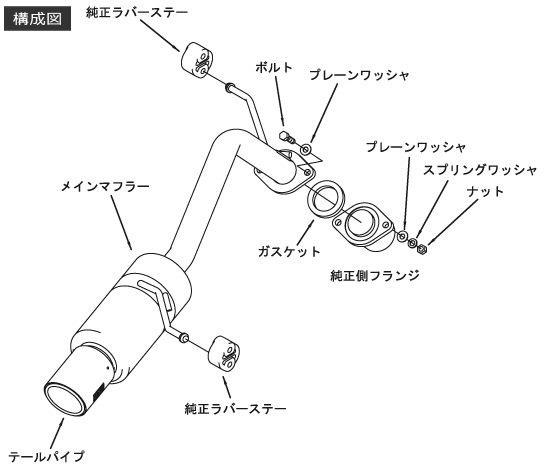 構成図

純正ラバーステー

ボルト

プレーンワッシャ

プレーンワッシャ

スプリングワッシャ

ナット

メインマフラー

ガスケット

純正側フランジ

純正ラバーステー

テールパイプ